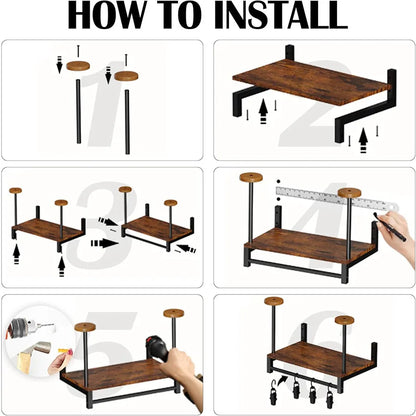 HOW TO INSTALL

1

2

3

4

5

6