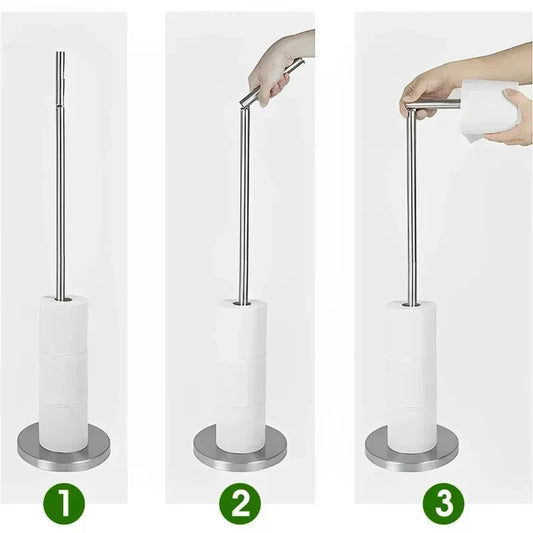 1

2

3