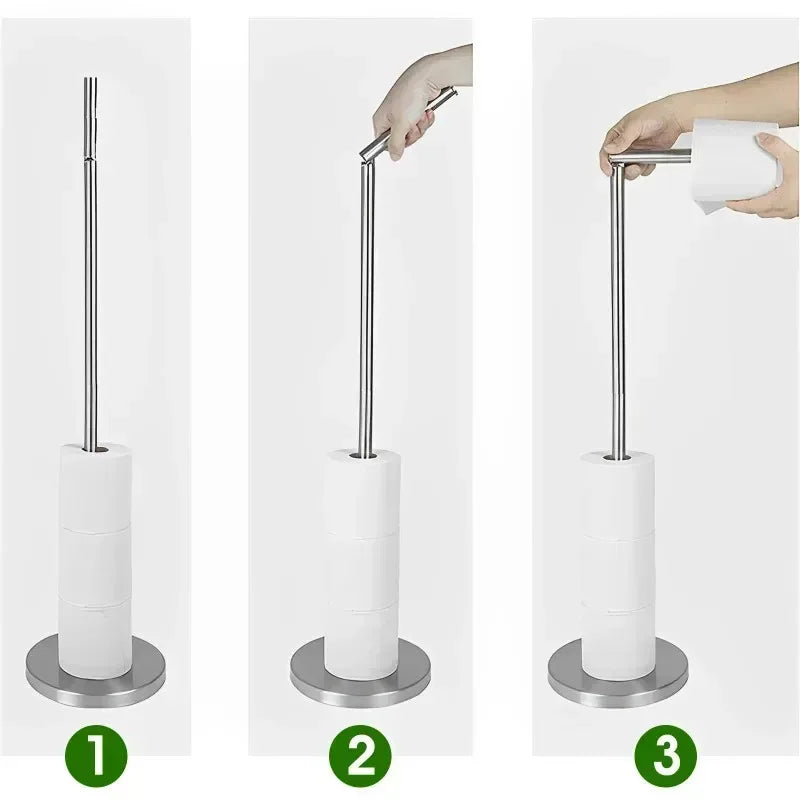 1

2

3